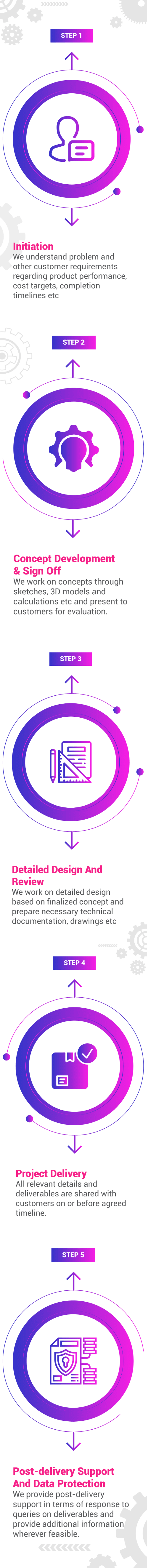 STEP 1

Initiation
We understand problem and other customer requirements regarding product performance, cost targets, completion timelines etc

STEP 2

Concept Development & Sign Off
We work on concepts through sketches, 3D models and calculations etc and present to customers for evaluation.

STEP 3

Detailed Design And Review
We work on detailed design based on finalized concept and prepare necessary technical documentation, drawings etc

STEP 4

Project Delivery
All relevant details and deliverables are shared with customers on or before agreed timeline.

STEP 5

Post-delivery Support And Data Protection
We provide post-delivery support in terms of response to queries on deliverables and provide additional information wherever feasible.